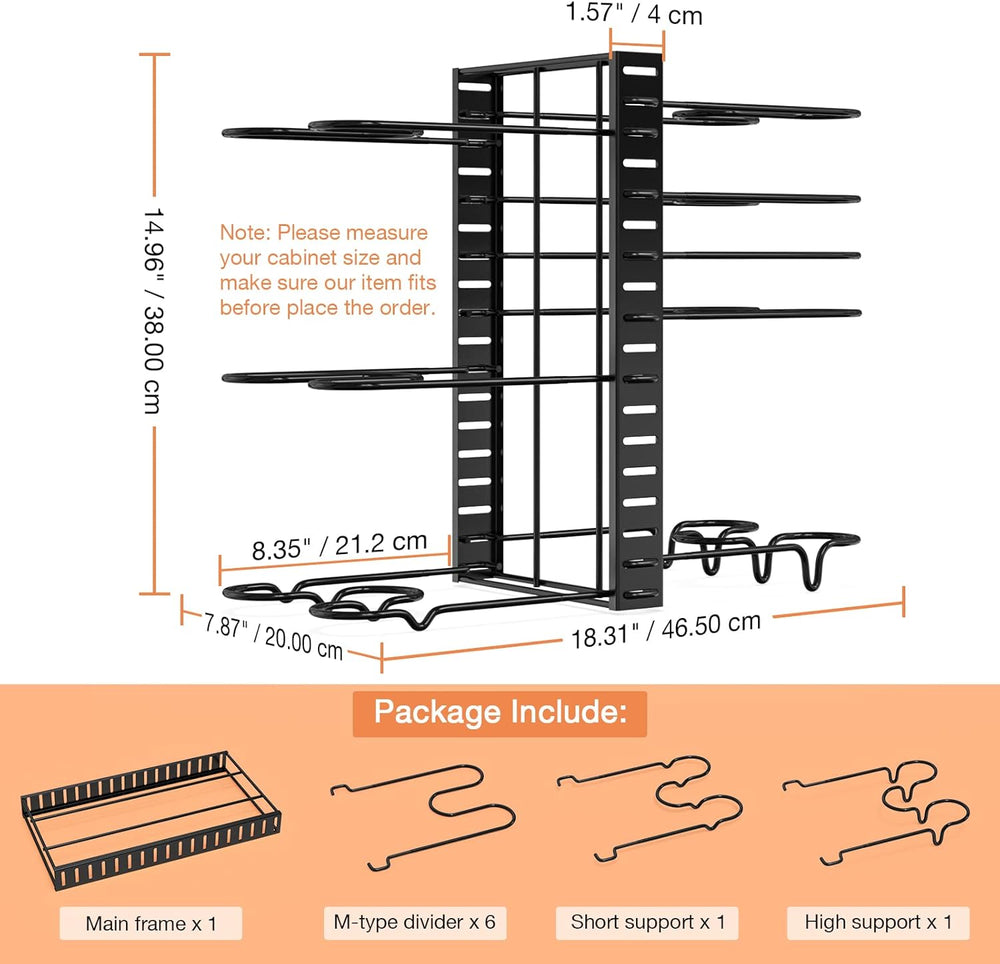 1.57" / 4 cm

14.96" / 38.00 cm

Note: Please measure your cabinet size and make sure our item fits before place the order.

8.35" / 21.2 cm

7.87" / 20.00 cm

18.31" / 46.50 cm

Package Include:

Main frame x 1

M-type divider x 6

Short support x 1

High support x 1