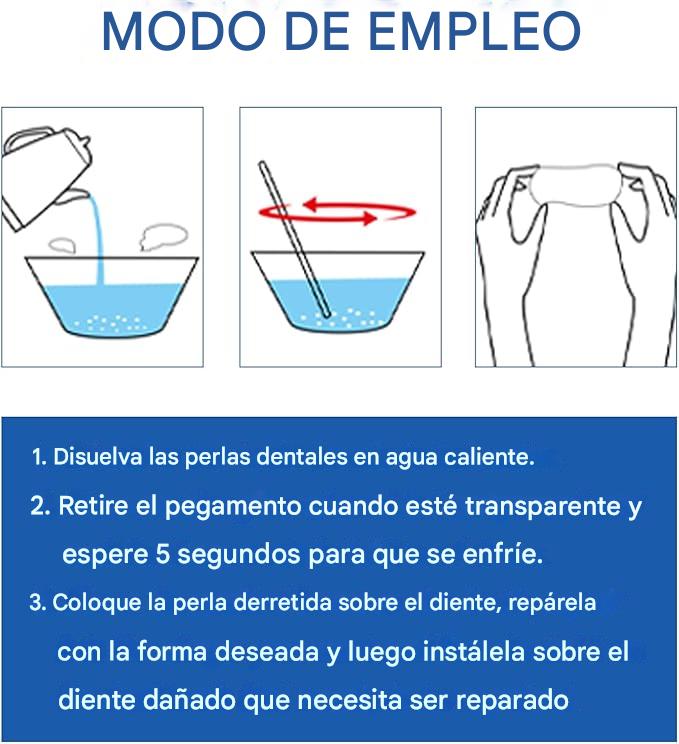 MODO DE EMPLEO

1. Disuelva las perlas dentales en agua caliente.

2. Retire el pegamento cuando esté transparente y espere 5 segundos para que se enfríe.

3. Coloque la perla derretida sobre el diente, repárela con la forma deseada y luego instálela sobre el diente dañado que necesita ser reparado